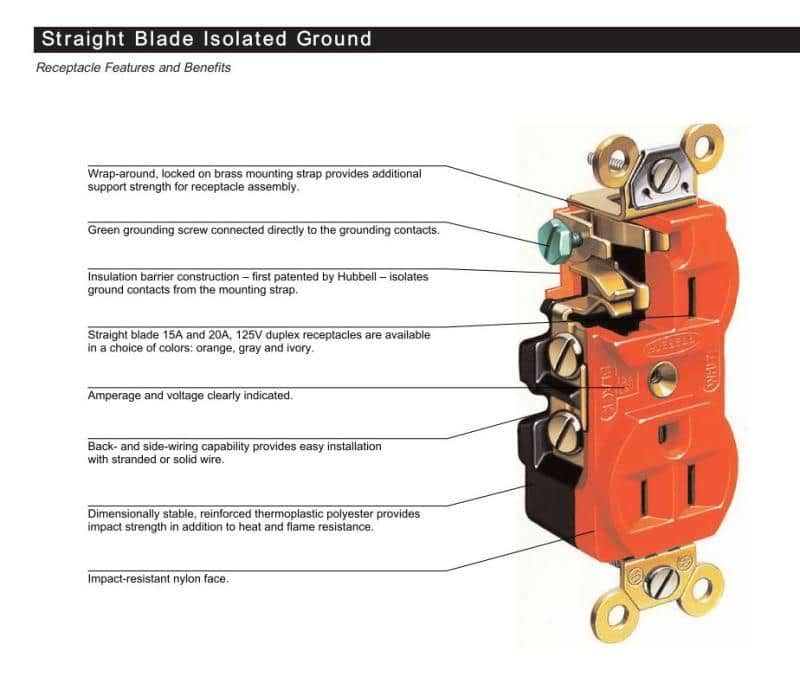 Straight Blade Isolated Ground

Receptacle Features and Benefits

Wrap-around, locked on brass mounting strap provides additional support strength for receptacle assembly.

Green grounding screw connected directly to the grounding contacts.

Insulation barrier construction – first patented by Hubbell – isolates ground contacts from the mounting strap.

Straight blade 15A and 20A, 125V duplex receptacles are available in a choice of colors: orange, gray and ivory.

Amperage and voltage clearly indicated.

Back- and side-wiring capability provides easy installation with stranded or solid wire.

Dimensionally stable, reinforced thermoplastic polyester provides impact strength in addition to heat and flame resistance.

Impact-resistant nylon face.

HUBBELL