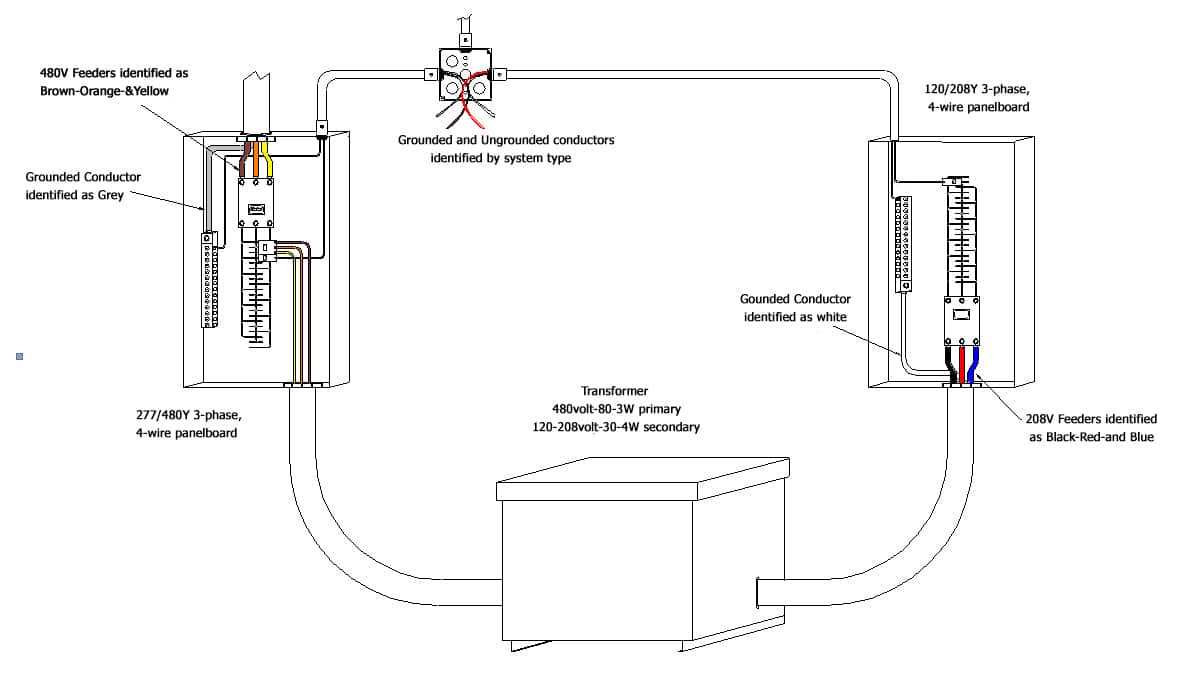 480V Feeders identified as Brown-Orange-&Yellow

Grounded Conductor identified as Grey

Grounded and Ungrounded conductors identified by system type

120/208Y 3-phase, 4-wire panelboard

Gounded Conductor identified as white

277/480Y 3-phase, 4-wire panelboard

Transformer
480volt-80-3W primary
120-208volt-30-4W secondary

208V Feeders identified as Black-Red-and Blue