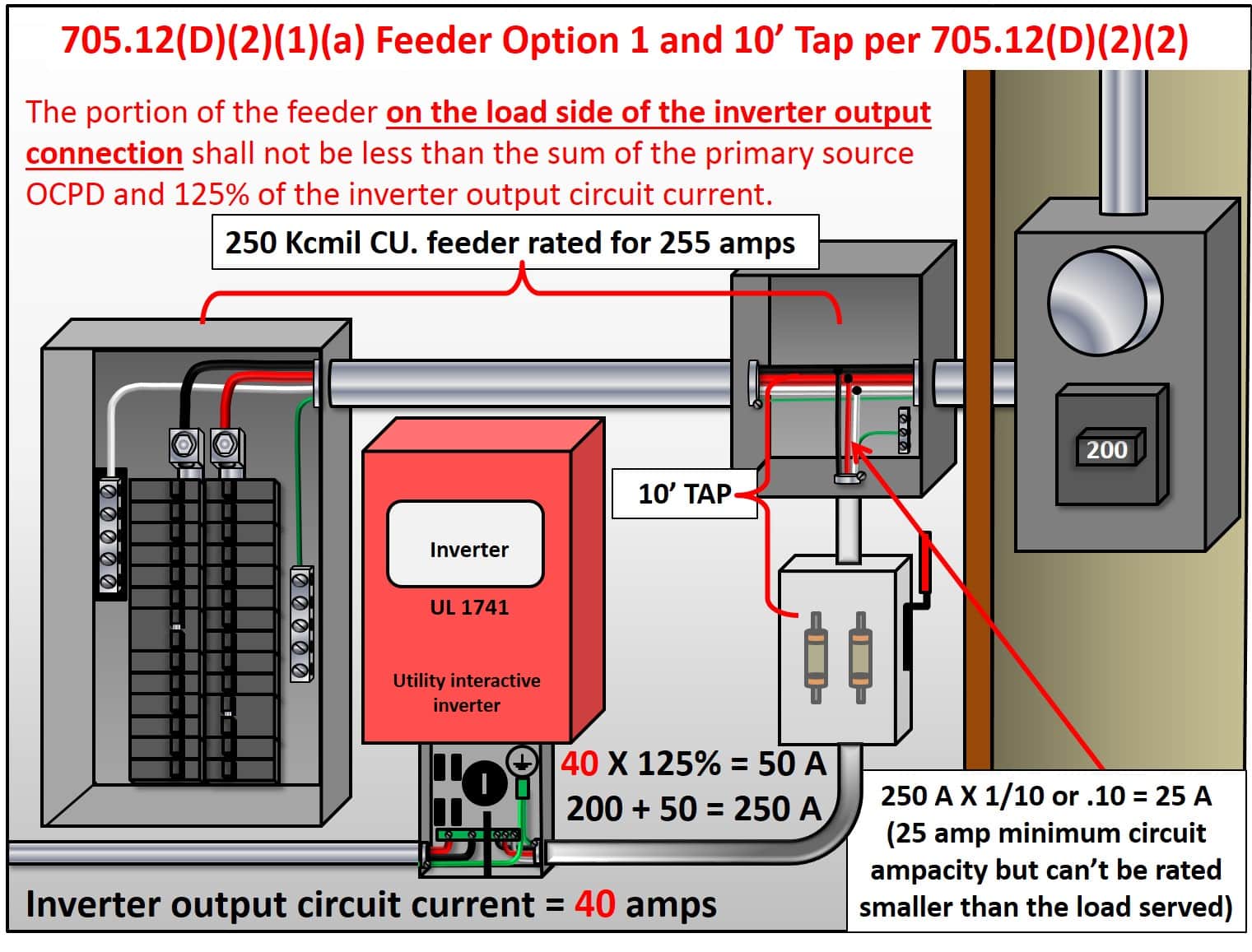 705.12(D)(2)(1)(a) Feeder Option 1 and 10' Tap per 705.12(D)(2)(2)

The portion of the feeder on the load side of the inverter output connection shall not be less than the sum of the primary source OCPD and 125% of the inverter output circuit current.

250 Kcmil CU. feeder rated for 255 amps

200

10' TAP

Inverter

UL 1741

Utility interactive inverter

40 X 125% = 50 A
200 + 50 = 250 A

250 A X 1/10 or .10 = 25 A
(25 amp minimum circuit ampacity but can't be rated smaller than the load served)

Inverter output circuit current = 40 amps